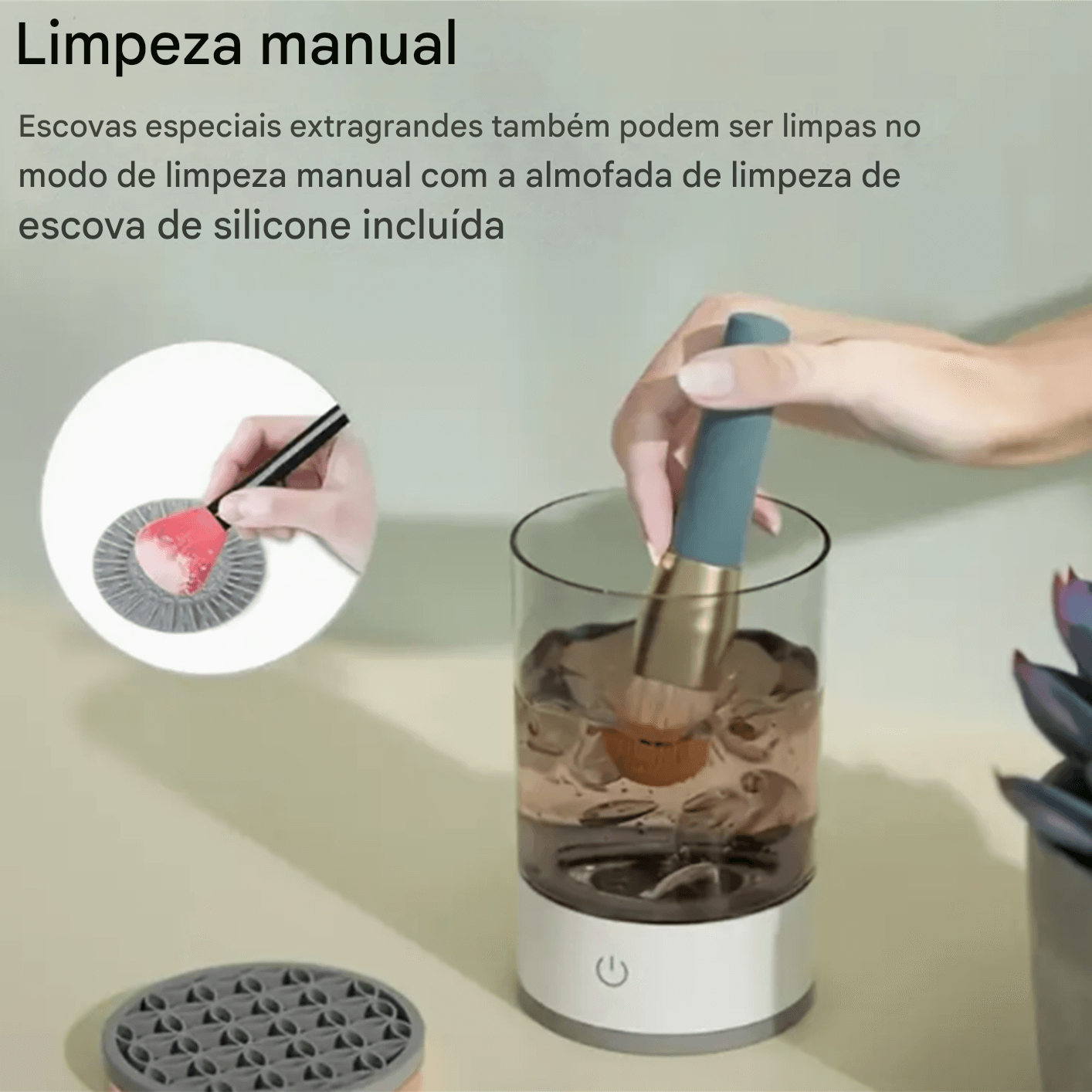 Limpeza manual

Escovas especiais extragrandes também podem ser limpas no modo de limpeza manual com a almofada de limpeza de escova de silicone incluída