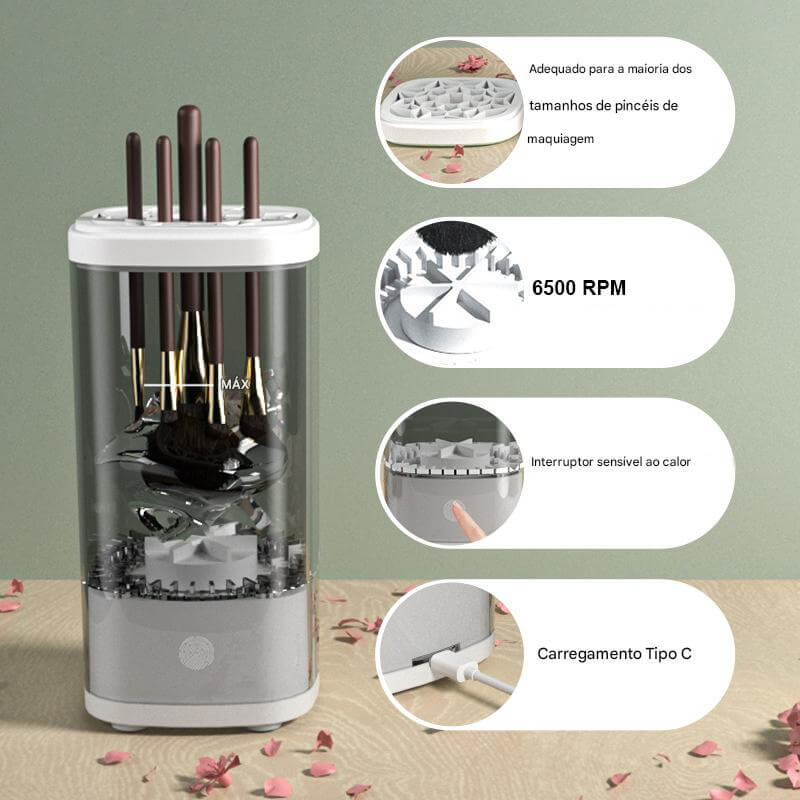 MÁX

Adequado para a maioria dos tamanhos de pincéis de maquiagem

6500 RPM

Interruptor sensível ao calor

Carregamento Tipo C