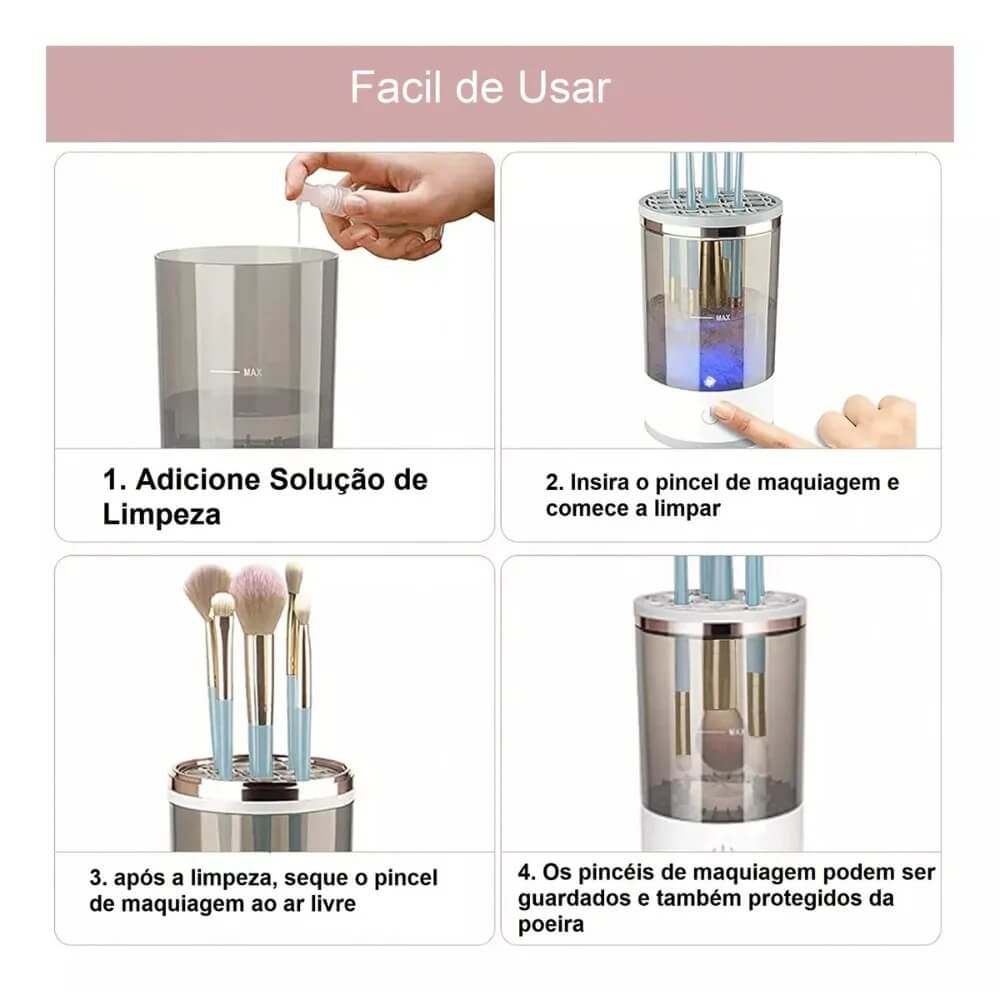 Facil de Usar

MAX

1. Adicione Solução de Limpeza

MAX

2. Insira o pincel de maquiagem e comece a limpar

3. após a limpeza, seque o pincel de maquiagem ao ar livre

MAX

4. Os pincéis de maquiagem podem ser guardados e também protegidos da poeira